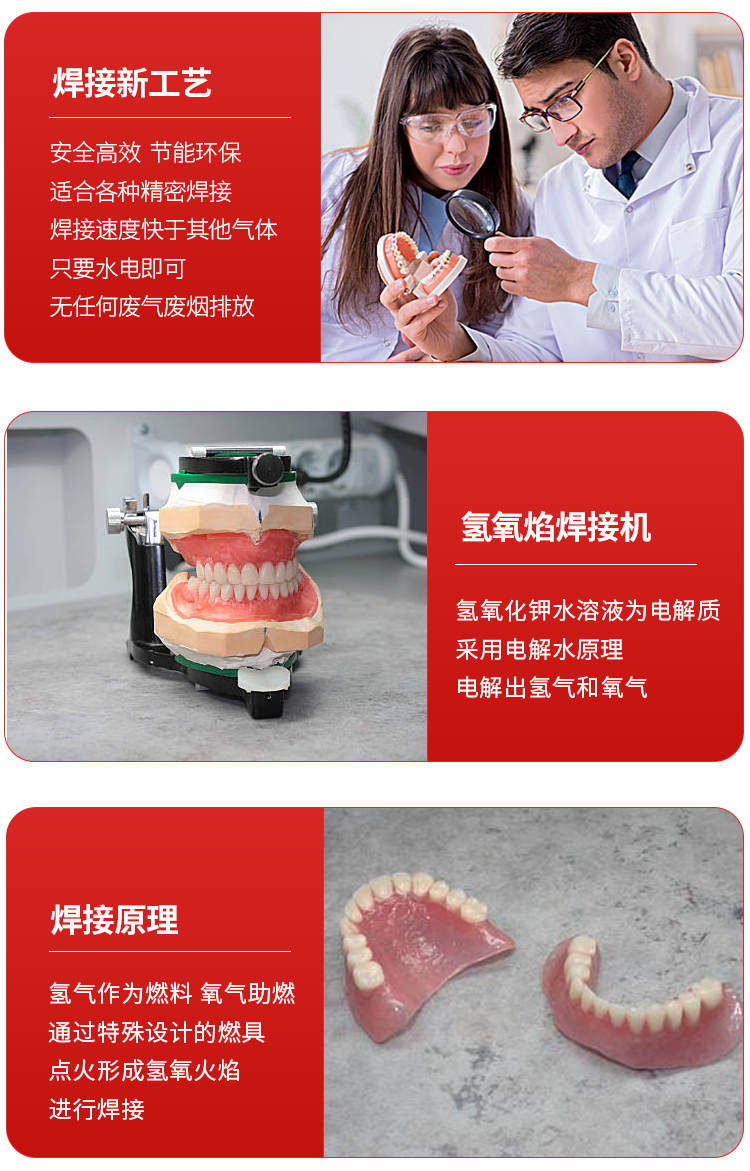 焊接新工艺

安全高效 节能环保
适合各种精密焊接
焊接速度快于其他气体
只要水电即可
无任何废气废烟排放

氢氧焰焊接机

氢氧化钾水溶液为电解质
采用电解水原理
电解出氢气和氧气

焊接原理

氢气作为燃料 氧气助燃
通过特殊设计的燃具
点火形成氢氧火焰
进行焊接